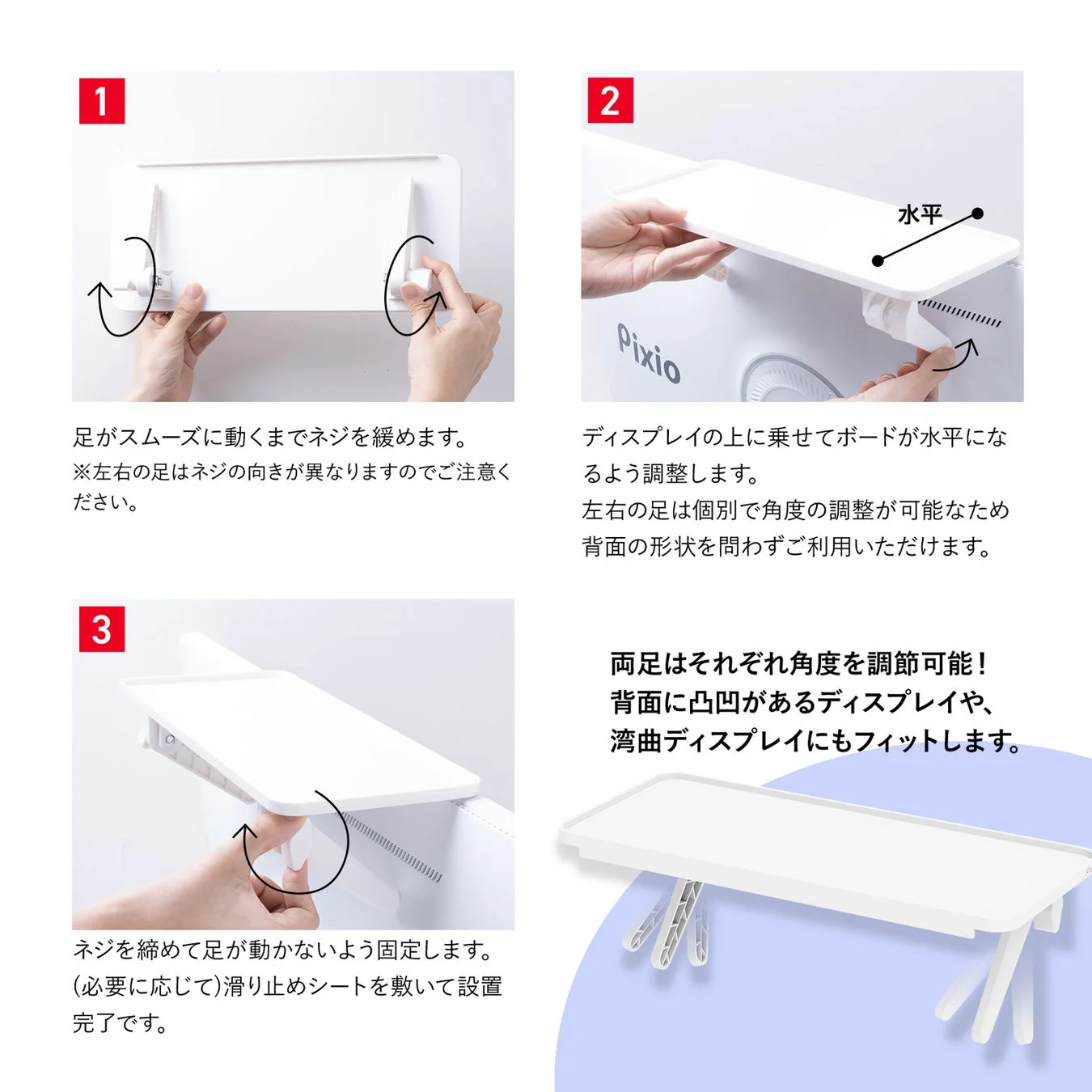 1

足がスムーズに動くまでネジを緩めます。
※左右の足はネジの向きが異なりますのでご注意ください。

2

水平

Pixio

ディスプレイの上に乗せてボードが水平になるよう調整します。
左右の足は個別で角度の調整が可能なため背面の形状を問わずご利用いただけます。

3

ネジを締めて足が動かないよう固定します。
(必要に応じて)滑り止めシートを敷いて設置完了です。

両足はそれぞれ角度を調節可能！
背面に凸凹があるディスプレイや、
湾曲ディスプレイにもフィットします。