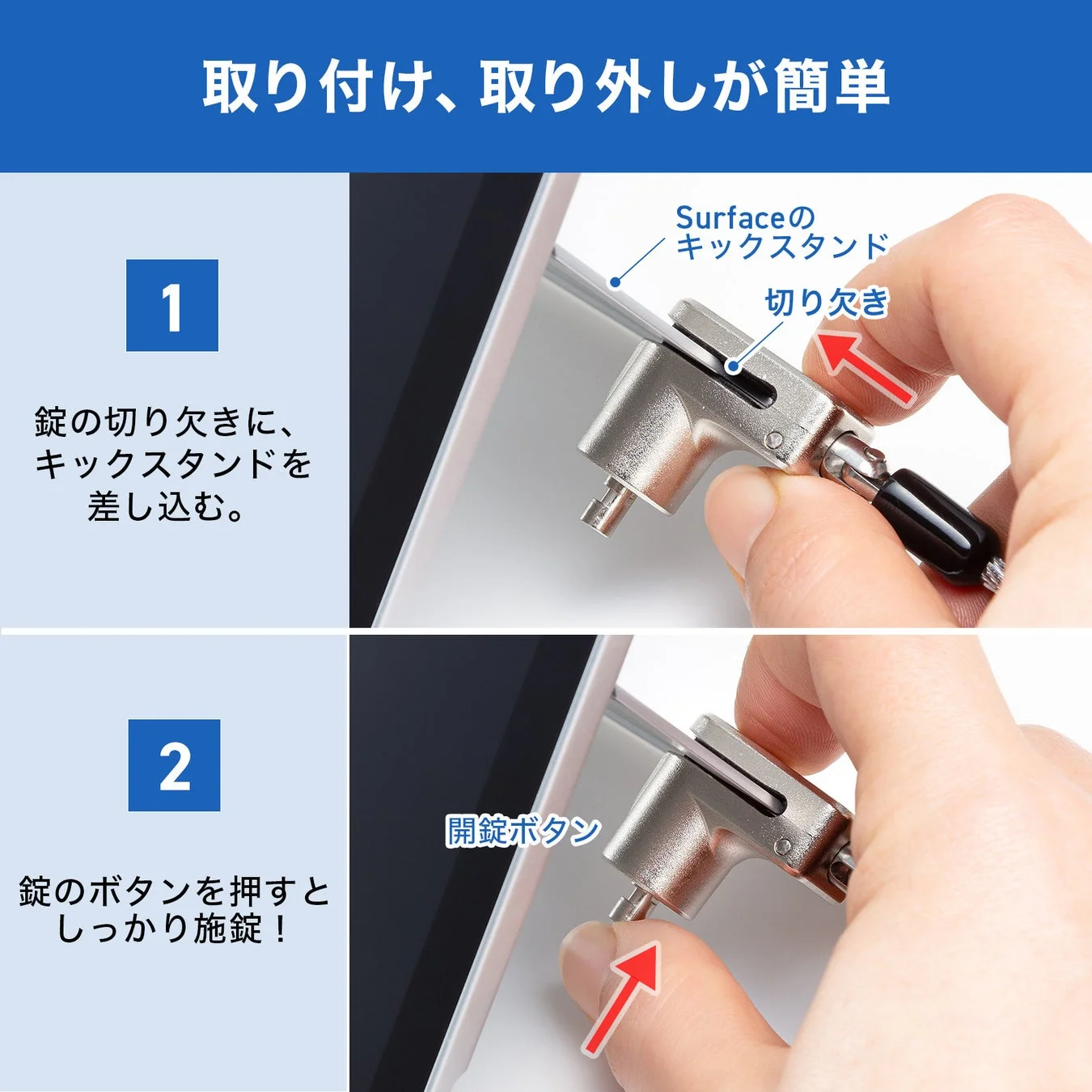 取り付け、取り外しが簡単

1

錠の切り欠きに、キックスタンドを差し込む。

Surfaceのキックスタンド

切り欠き

2

錠のボタンを押すとしっかり施錠！

開錠ボタン