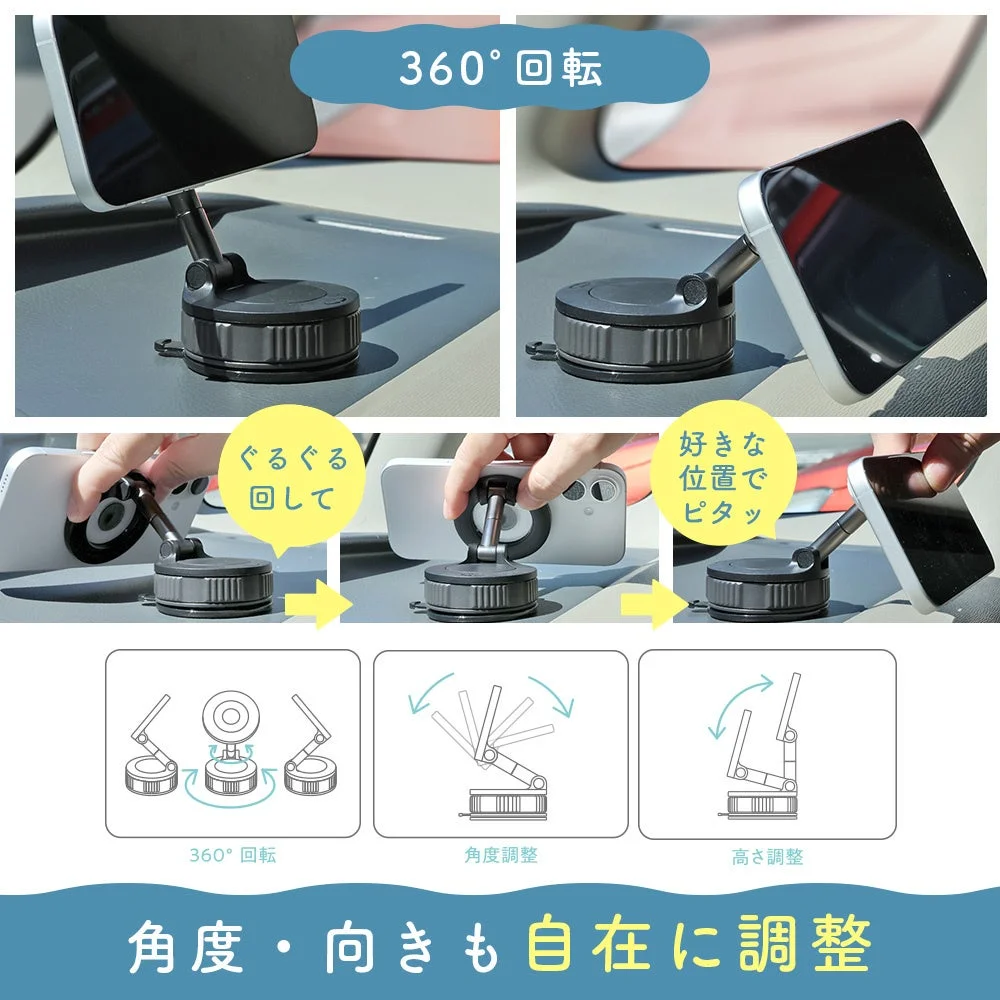 360° 回転

ぐるぐる回して

好きな位置でピタッ

360° 回転

角度調整

高さ調整

角度・向きも自在に調整