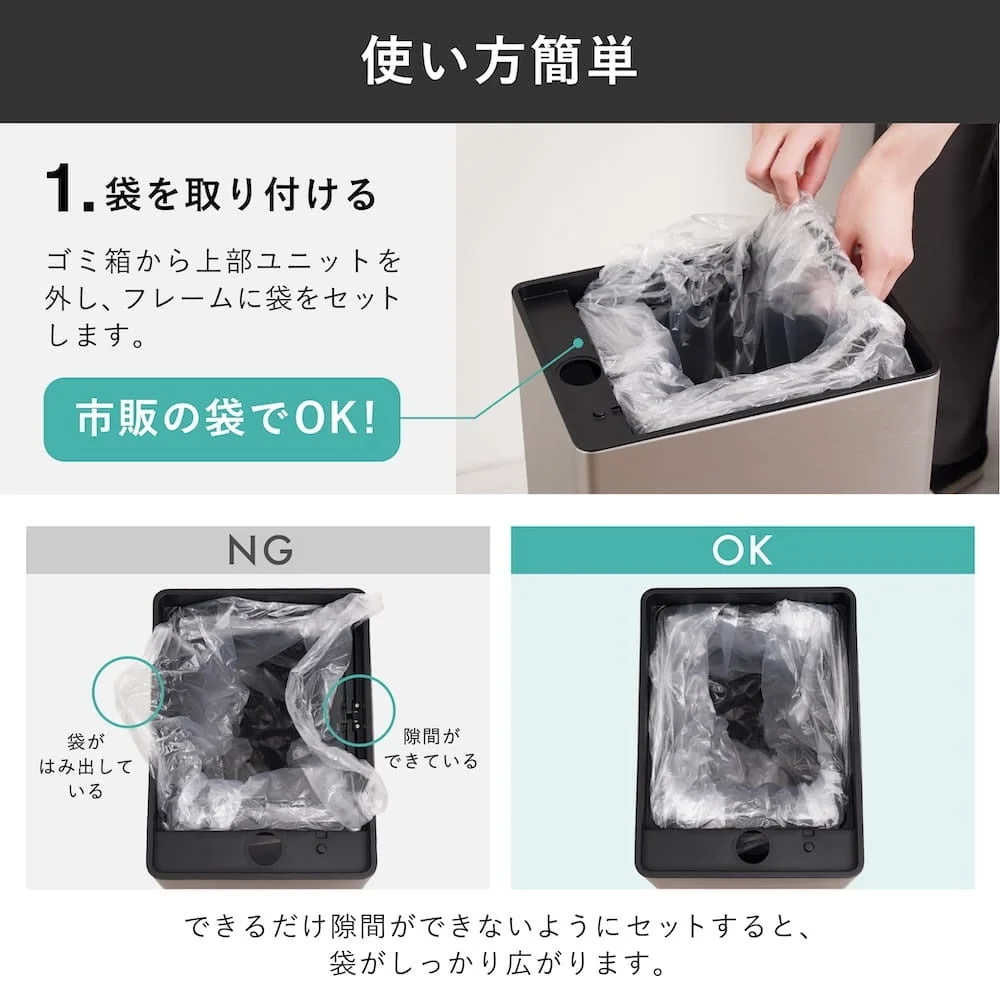 使い方簡単

1. 袋を取り付ける

ゴミ箱から上部ユニットを外し、フレームに袋をセットします。

市販の袋でOK!

NG

袋がはみ出している

隙間ができている

OK

できるだけ隙間ができないようにセットすると、袋がしっかり広がります。