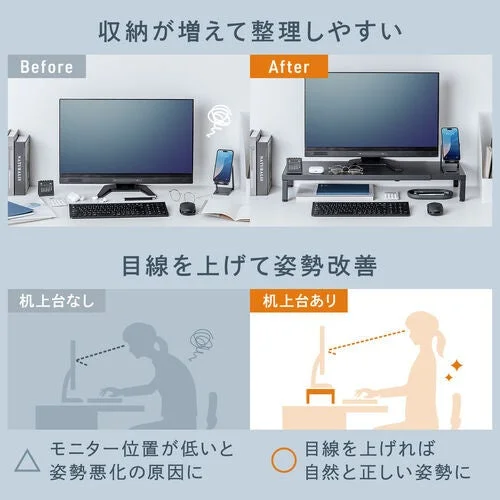 収納が増えて整理しやすい

Before

After

目線を上げて姿勢改善

机上台なし

机上台あり

△ モニター位置が低いと姿勢悪化の原因に

○ 目線を上げれば自然と正しい姿勢に