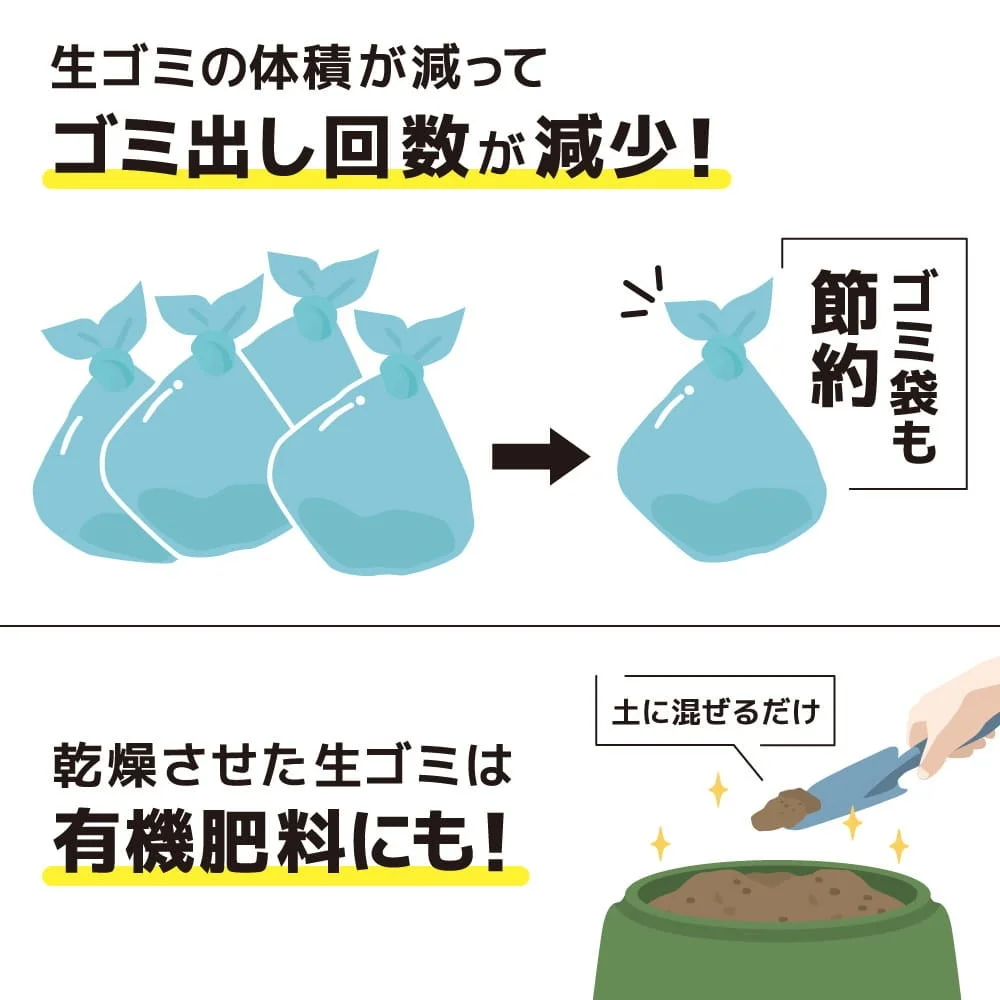 生ゴミの体積が減って
ゴミ出し回数が減少！

ゴミ袋も
節約

土に混ぜるだけ

乾燥させた生ゴミは
有機肥料にも！