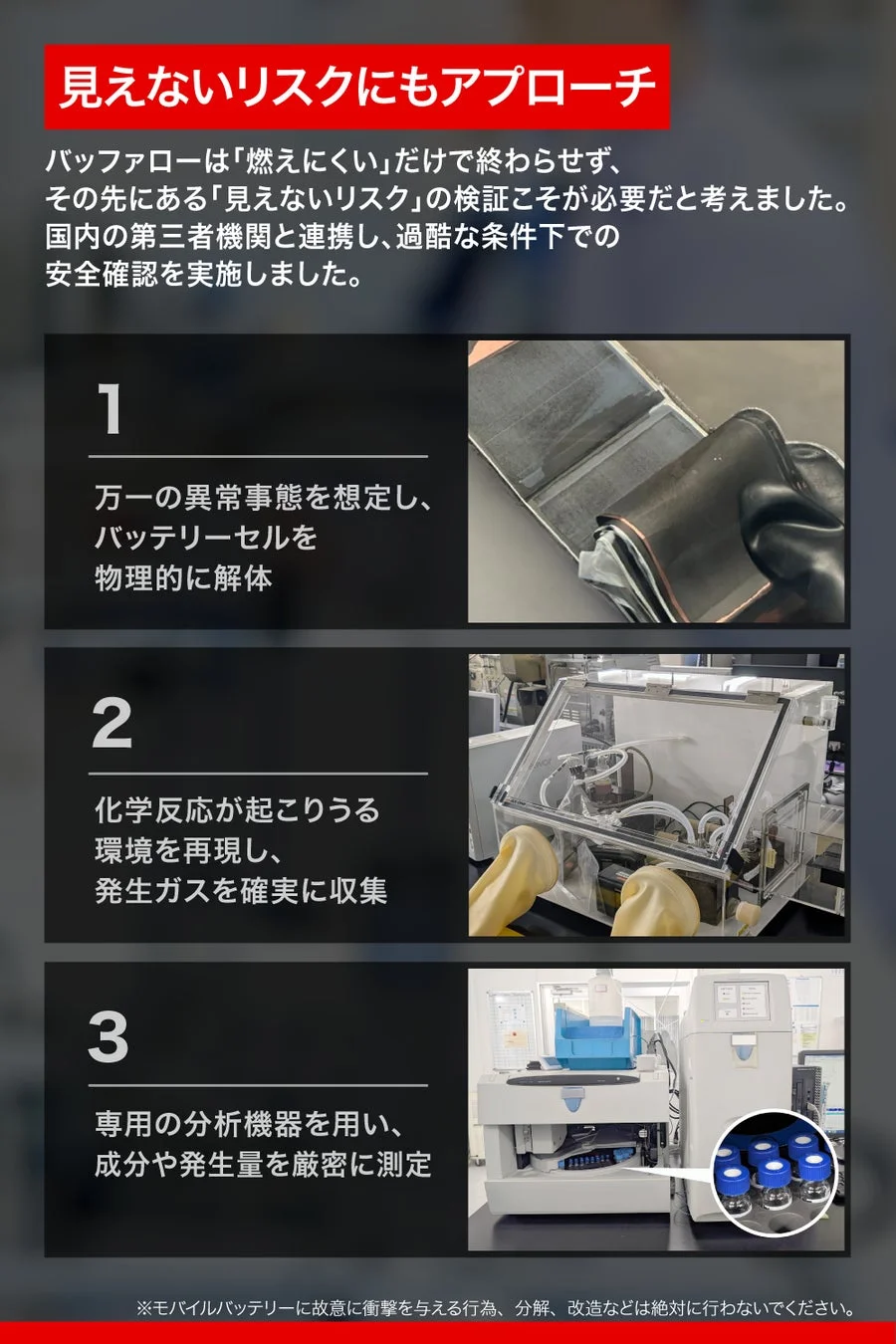 見えないリスクにもアプローチ

バッファローは「燃えにくい」だけで終わらせず、その先にある「見えないリスク」の検証こそが必要だと考えました。国内の第三者機関と連携し、過酷な条件下での安全確認を実施しました。

1

万一の異常事態を想定し、バッテリーセルを物理的に解体

2

化学反応が起こりうる環境を再現し、発生ガスを確実に収集

3

専用の分析機器を用い、成分や発生量を厳密に測定

※モバイルバッテリーに故意に衝撃を与える行為、分解、改造などは絶対に行わないでください。