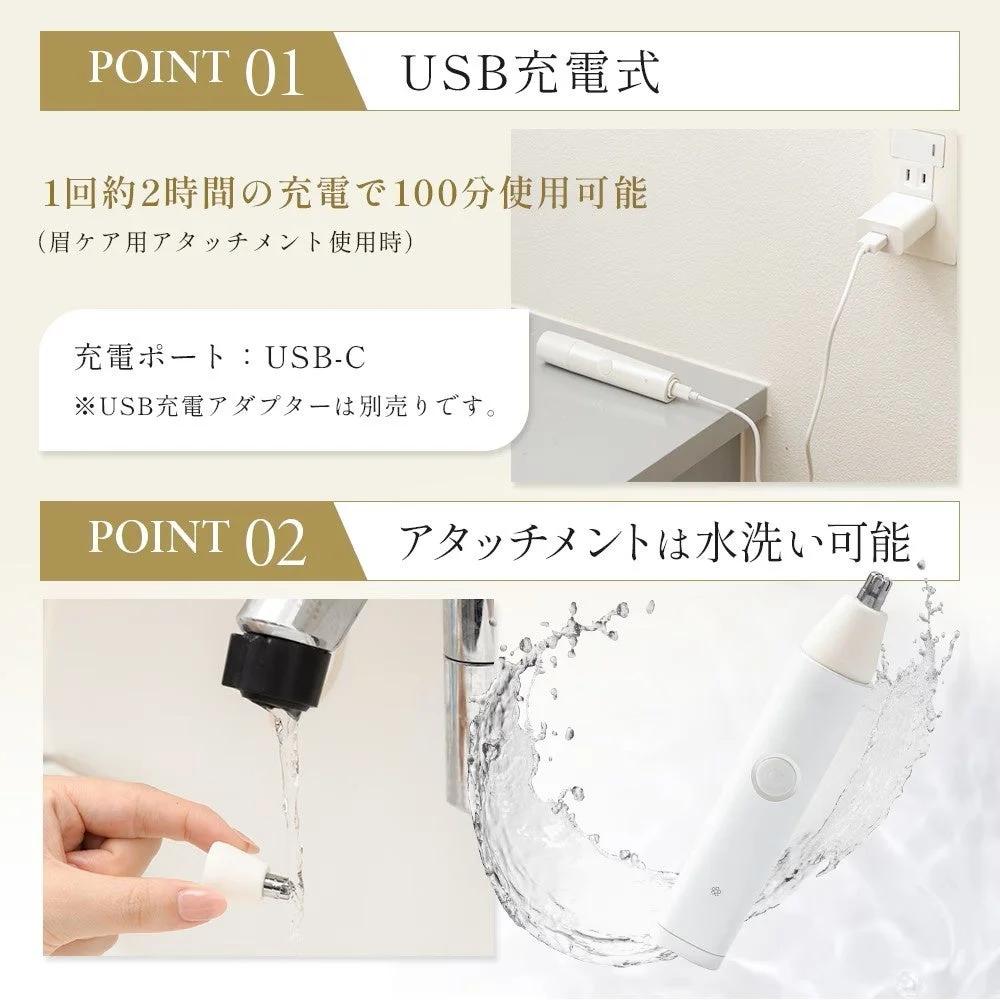 POINT 01 USB充電式

1回約2時間の充電で100分使用可能
（眉ケア用アタッチメント使用時）

充電ポート：USB-C
※USB充電アダプターは別売りです。

POINT 02 アタッチメントは水洗い可能