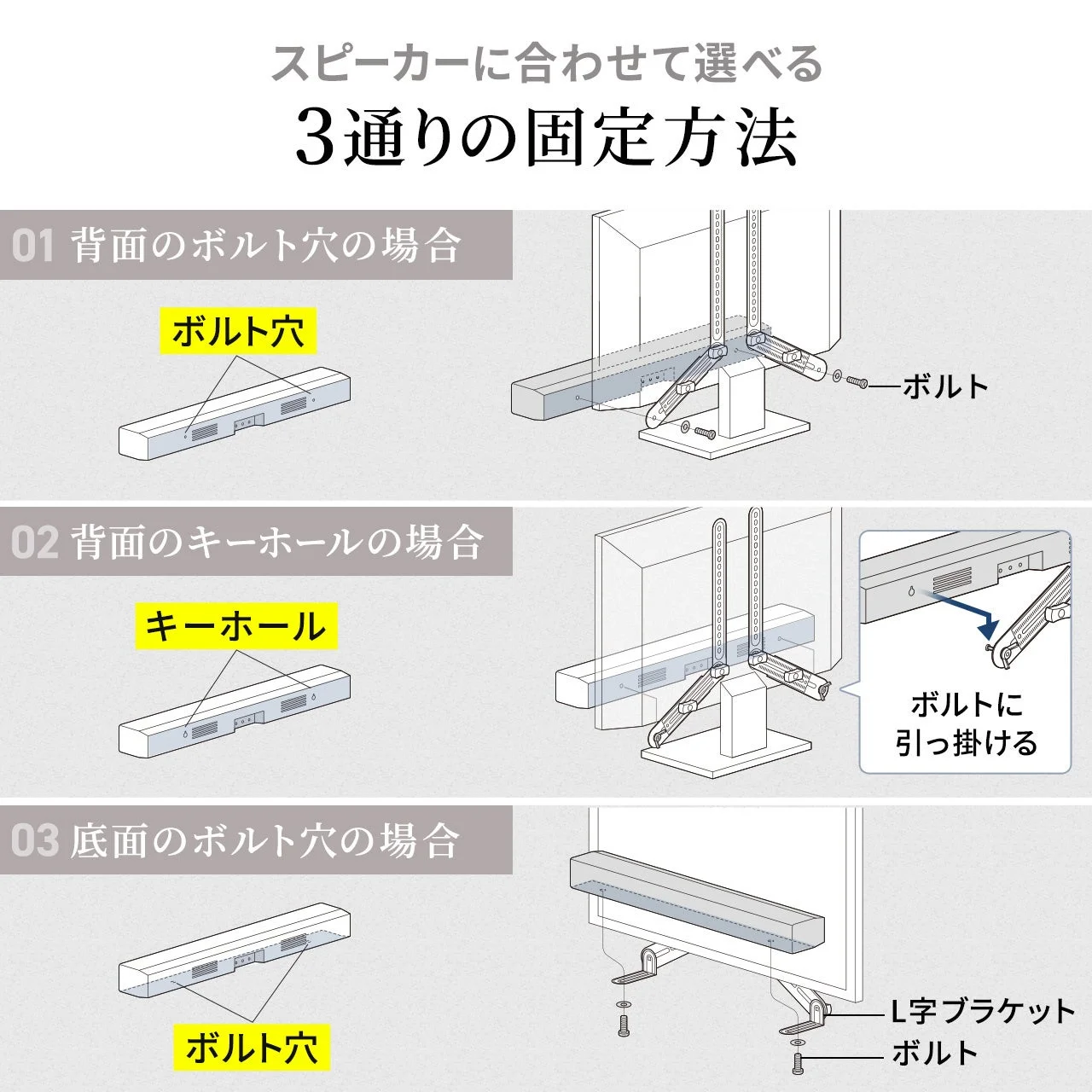 スピーカーに合わせて選べる
3通りの固定方法

01 背面のボルト穴の場合

ボルト穴

ボルト

02 背面のキーホールの場合

キーホール

ボルトに引っ掛ける

03 底面のボルト穴の場合

ボルト穴

L字ブラケット

ボルト