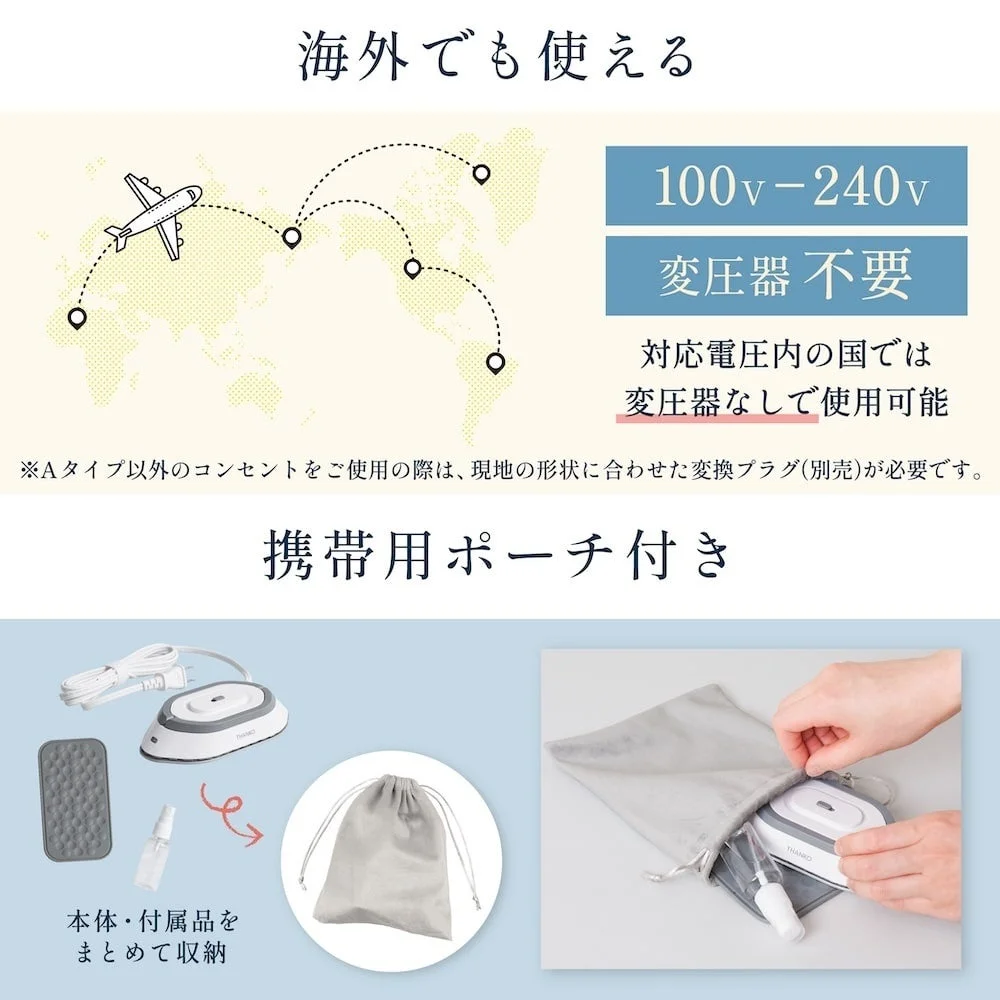 海外でも使える

100v－240v

変圧器 不要

対応電圧内の国では
変圧器なしで使用可能

※Aタイプ以外のコンセントをご使用の際は、現地の形状に合わせた変換プラグ(別売)が必要です。

携帯用ポーチ付き

THANKO

本体・付属品を
まとめて収納

THANKO