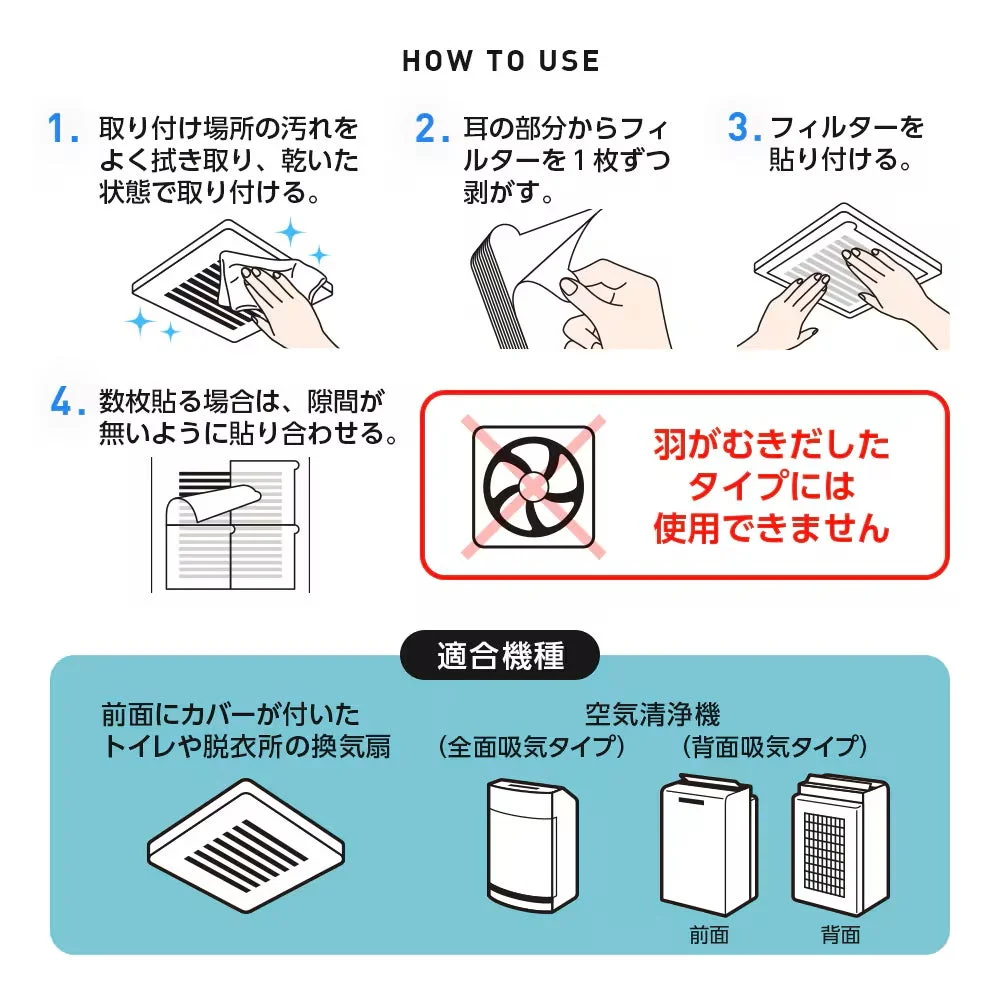 HOW TO USE

1. 取り付け場所の汚れをよく拭き取り、乾いた状態で取り付ける。

2. 耳の部分からフィルターを１枚ずつ剥がす。

3. フィルターを貼り付ける。

4. 数枚貼る場合は、隙間が無いように貼り合わせる。

羽がむきだしたタイプには使用できません

適合機種

前面にカバーが付いたトイレや脱衣所の換気扇

空気清浄機
（全面吸気タイプ）　（背面吸気タイプ）

前面

背面