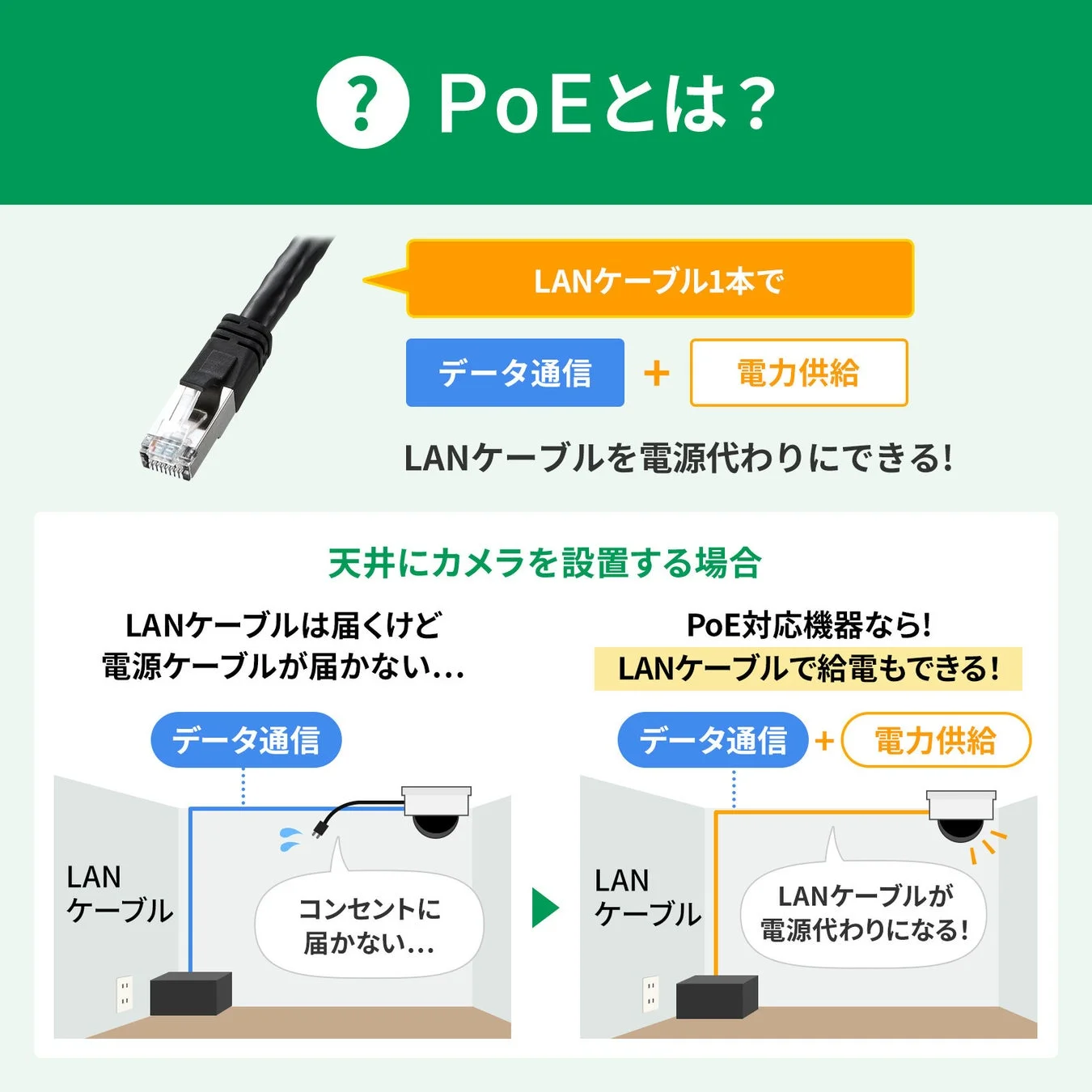 ? PoEとは?

LANケーブル1本で

データ通信 + 電力供給

LANケーブルを電源代わりにできる!

天井にカメラを設置する場合

LANケーブルは届くけど
電源ケーブルが届かない…

データ通信

LAN
ケーブル

コンセントに
届かない…

PoE対応機器なら!
LANケーブルで給電もできる!

データ通信 + 電力供給

LAN
ケーブル

LANケーブルが
電源代わりになる!