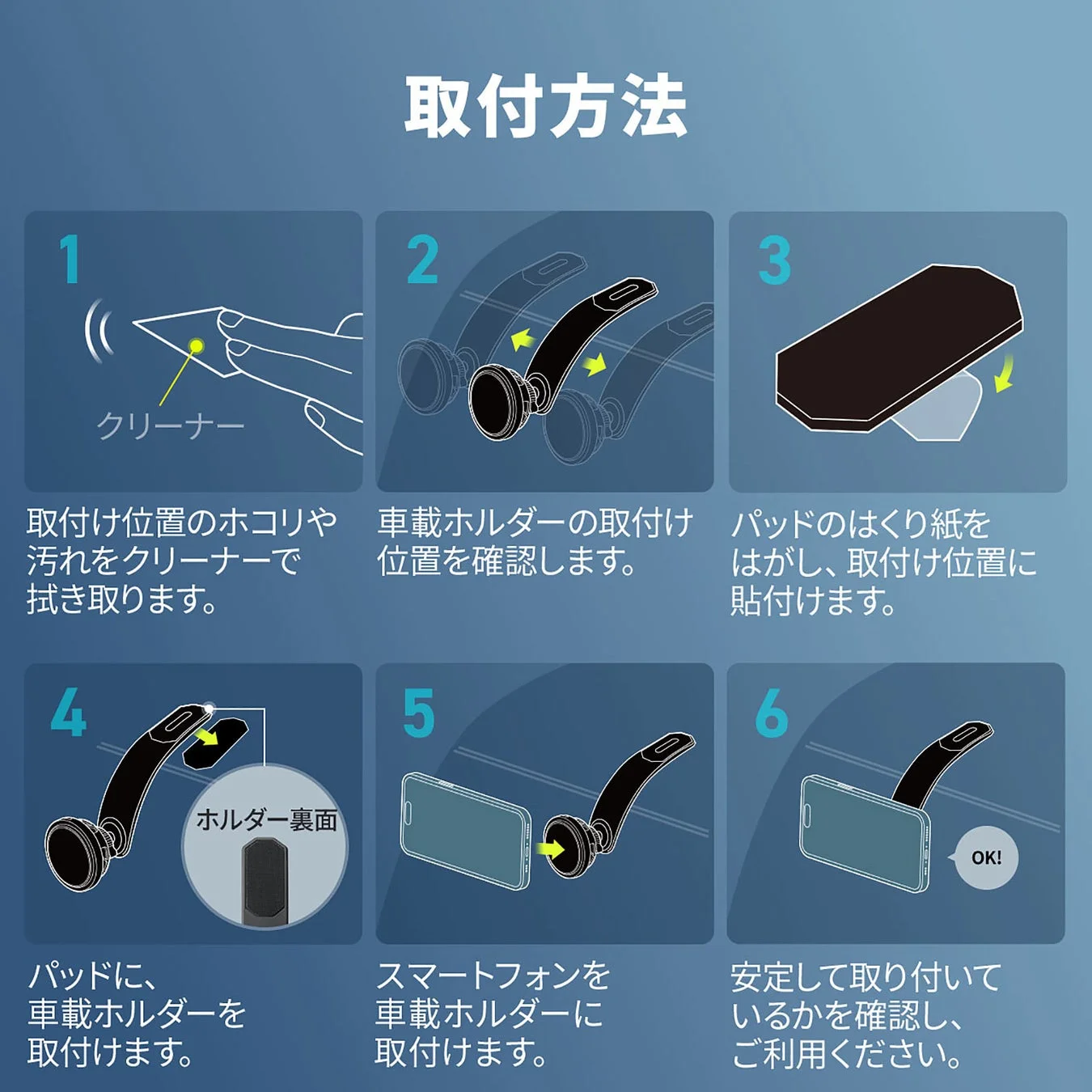 取付方法

1

クリーナー

取付け位置のホコリや汚れをクリーナーで拭き取ります。

2

車載ホルダーの取付け位置を確認します。

3

パッドのはくり紙をはがし、取付け位置に貼付けます。

4

ホルダー裏面

パッドに、車載ホルダーを取付けます。

5

スマートフォンを車載ホルダーに取付けます。

6

OK!

安定して取り付いているかを確認し、ご利用ください。