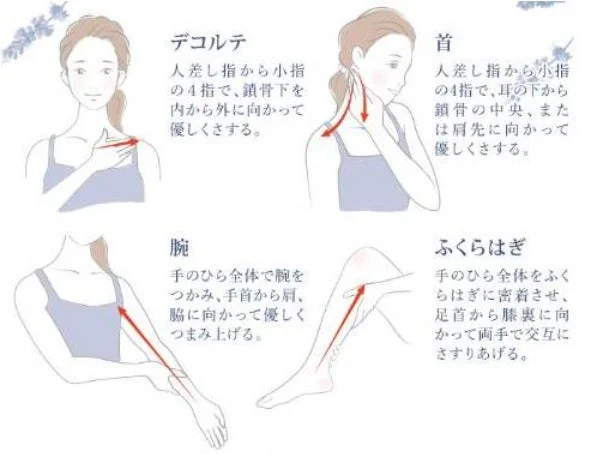 デコルテ
人差し指から小指の4指で、鎖骨下を内から外に向かって優しくさする。

首
人差し指から小指の4指で、耳の下から鎖骨の中央、または肩先に向かって優しくさする。

腕
手のひら全体で腕をつかみ、手首から肩、脇に向かって優しくつまみ上げる。

ふくらはぎ
手のひら全体をふくらはぎに密着させ、足首から膝裏に向かって両手で交互にさすりあげる。