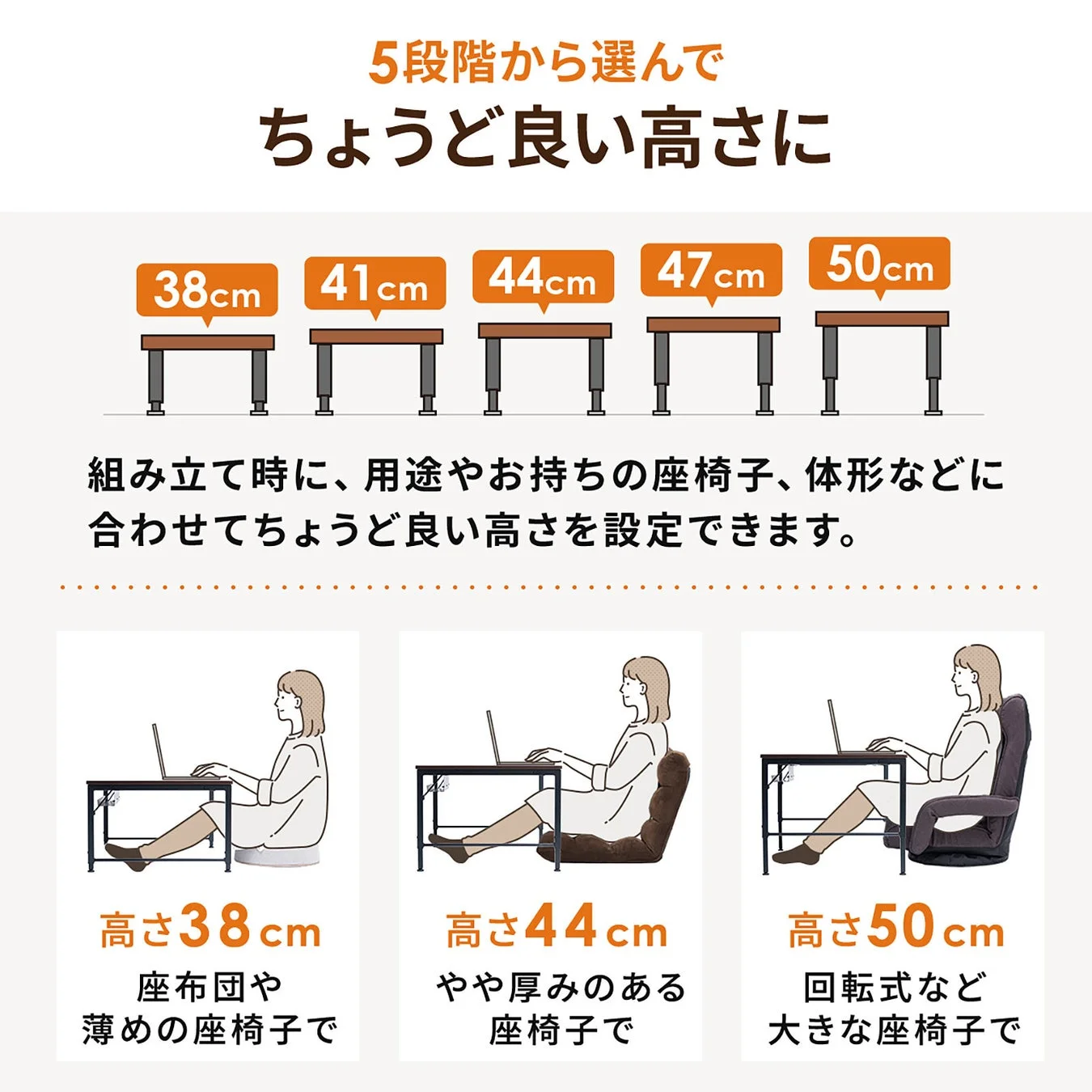 5段階から選んで
ちょうど良い高さに

38cm
41cm
44cm
47cm
50cm

組み立て時に、用途やお持ちの座椅子、体形などに合わせてちょうど良い高さを設定できます。

高さ38cm
座布団や薄めの座椅子で

高さ44cm
やや厚みのある座椅子で

高さ50cm
回転式など大きな座椅子で