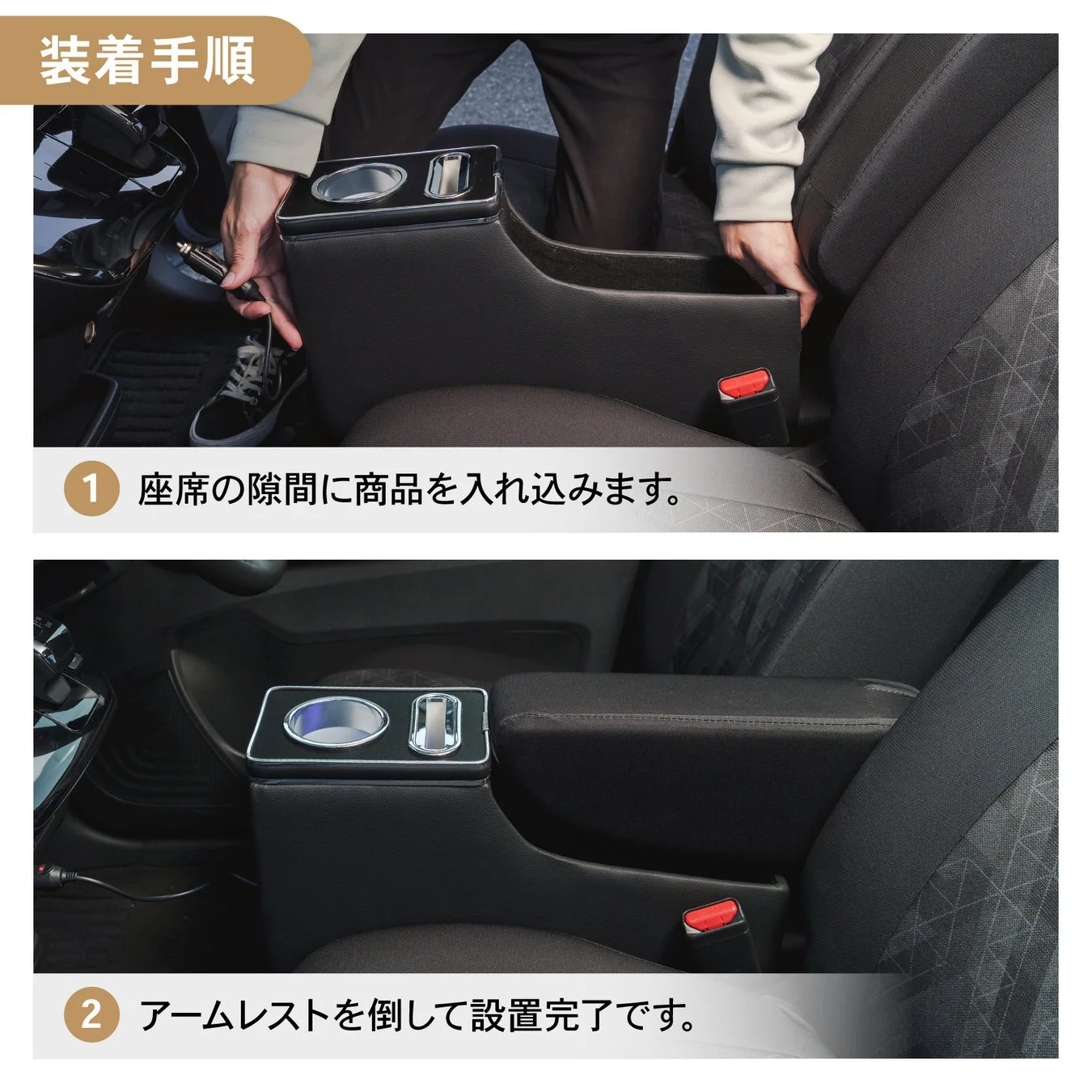 装着手順

1 座席の隙間に商品を入れ込みます。

2 アームレストを倒して設置完了です。