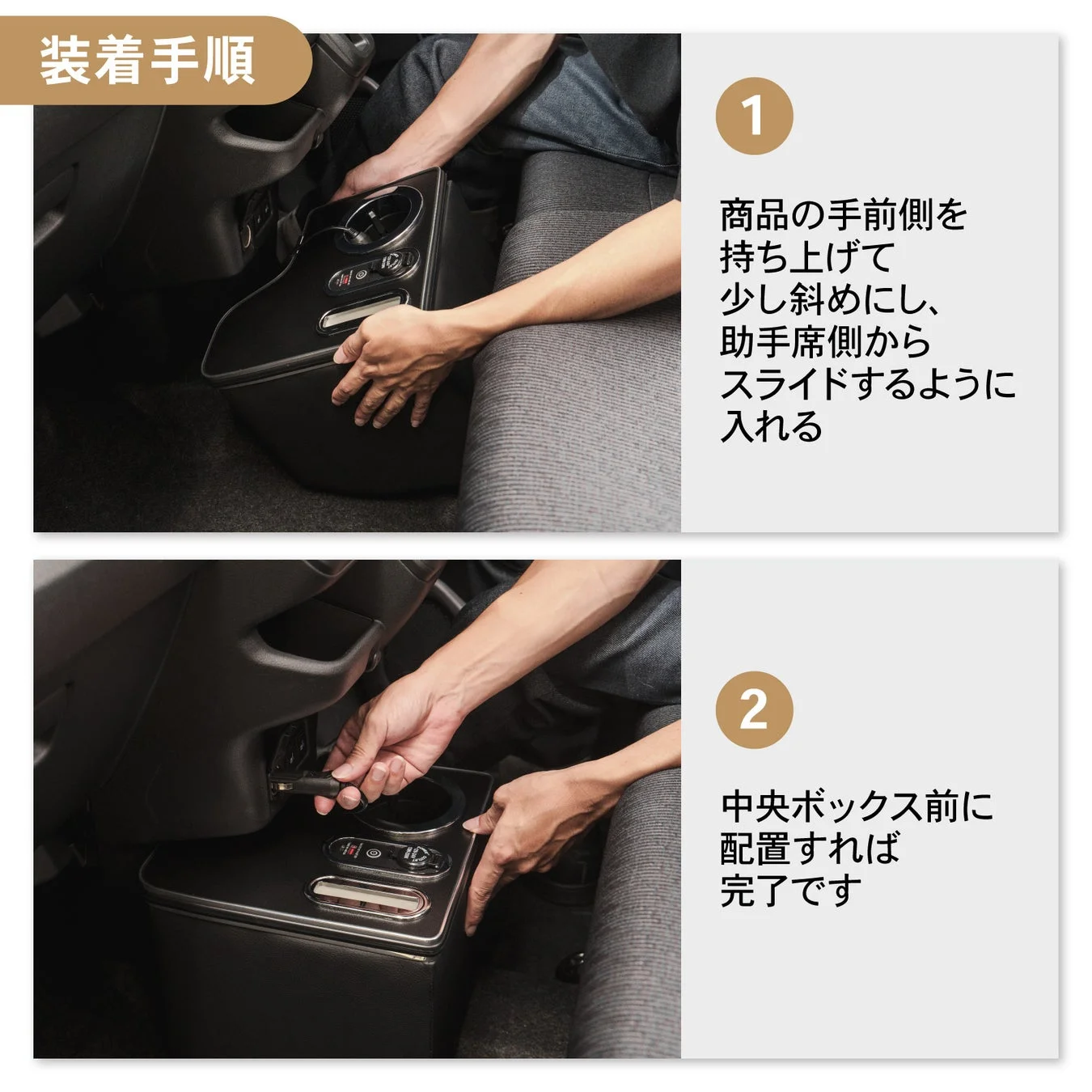 装着手順

1

商品の手前側を持ち上げて少し斜めにし、助手席側からスライドするように入れる

2

中央ボックス前に配置すれば完了です