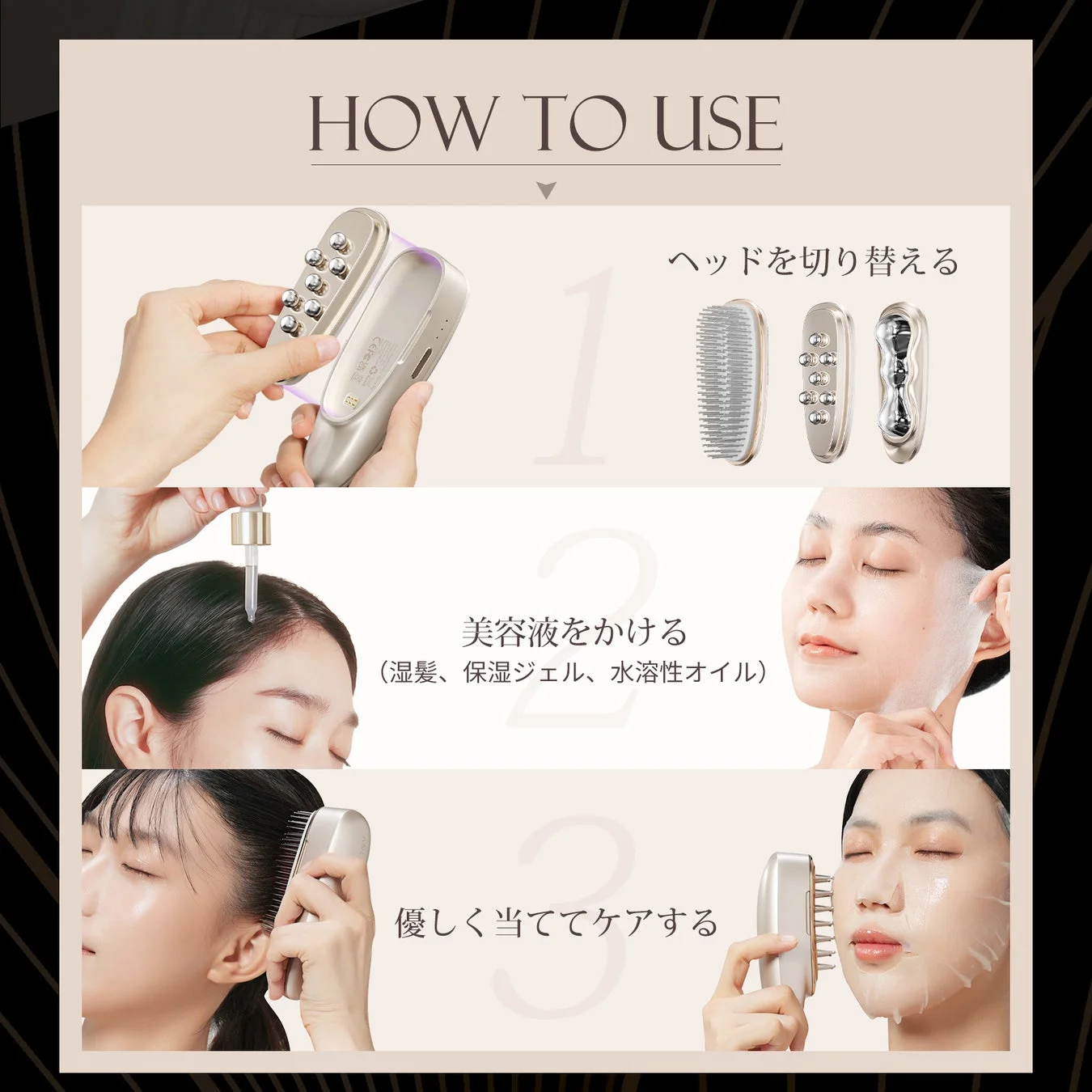 HOW TO USE

1

ヘッドを切り替える

2

美容液をかける
（湿髪、保湿ジェル、水溶性オイル）

3

優しく当ててケアする