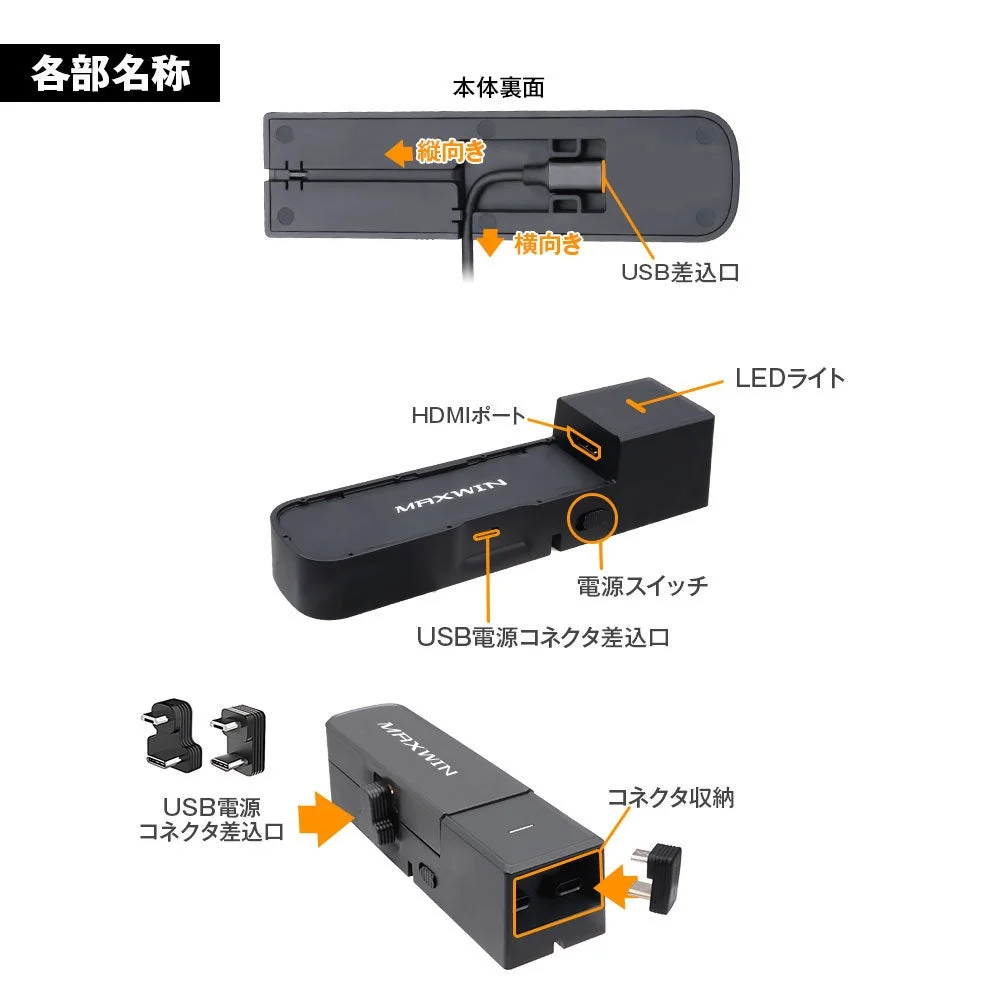 各部名称

本体裏面

縦向き

横向き

USB差込口

LEDライト

HDMIポート

MAXWIN

電源スイッチ

USB電源コネクタ差込口

MAXWIN

USB電源
コネクタ差込口

コネクタ収納