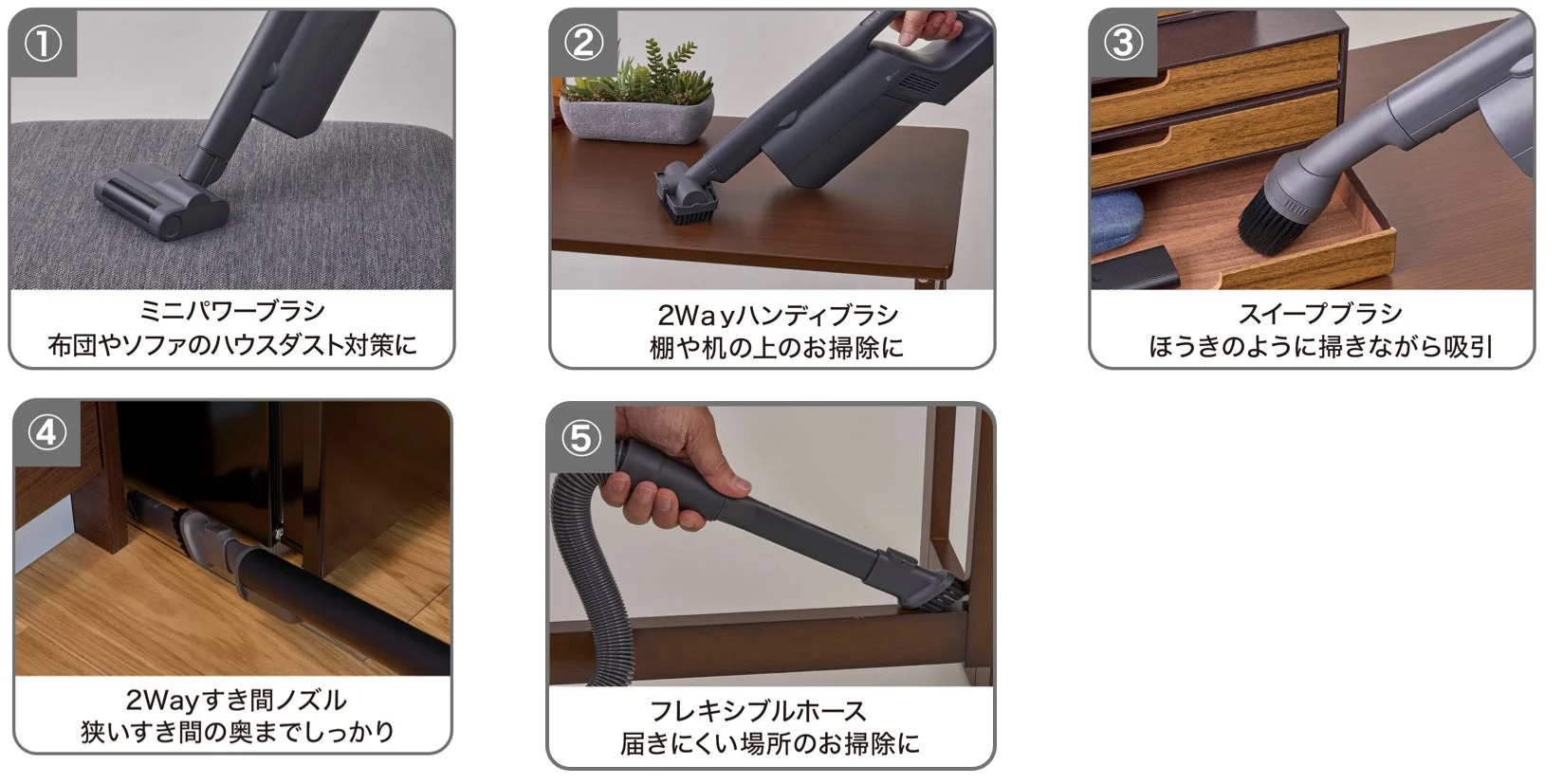 ①
ミニパワーブラシ
布団やソファのハウスダスト対策に

②
2Wayハンディブラシ
棚や机の上のお掃除に

③
スイープブラシ
ほうきのように掃きながら吸引

④
2Wayすき間ノズル
狭いすき間の奥までしっかり

⑤
フレキシブルホース
届きにくい場所のお掃除に