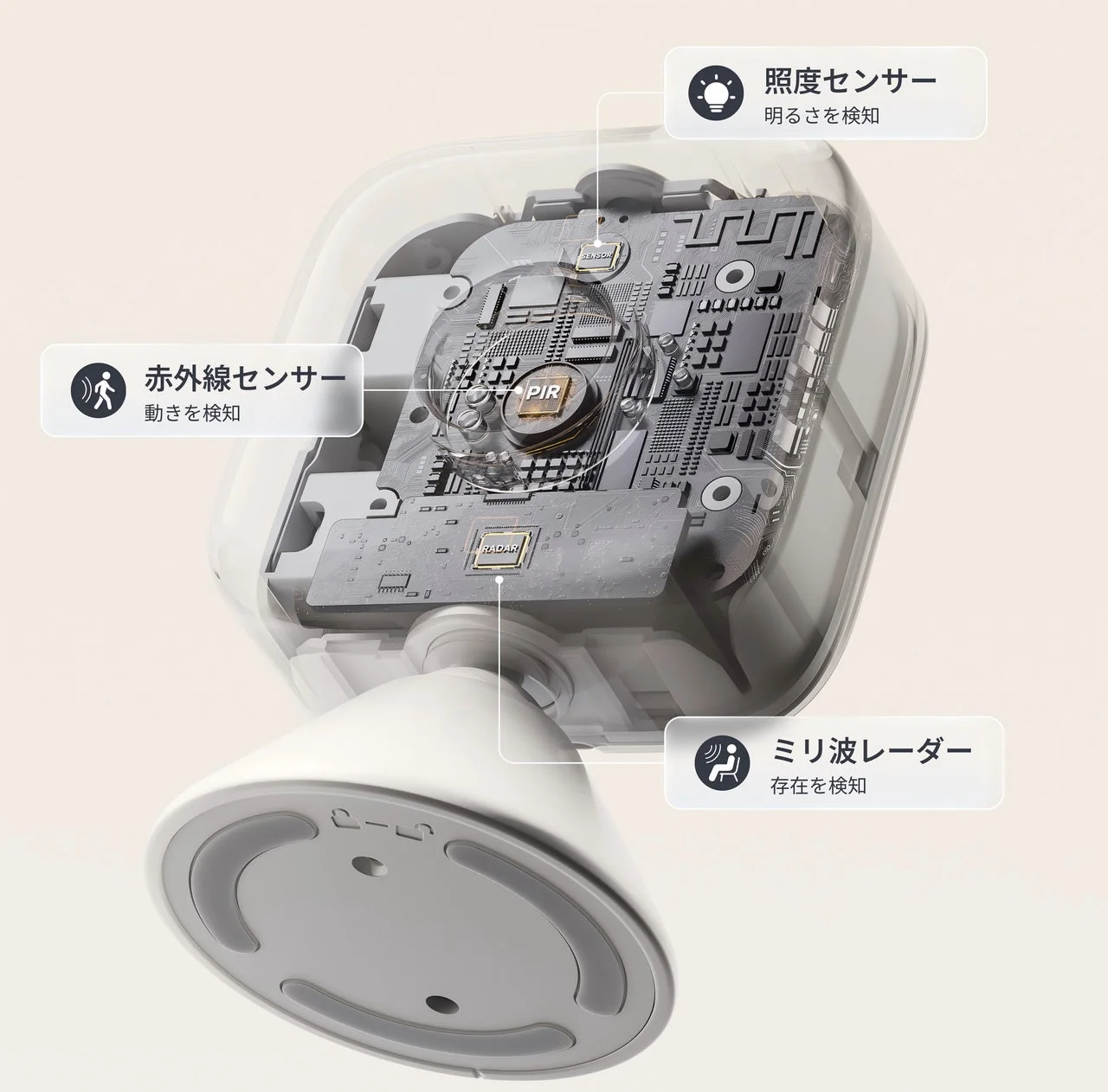 照度センサー
明るさを検知

SENSOR

赤外線センサー
動きを検知

PIR

RADAR

ミリ波レーダー
存在を検知