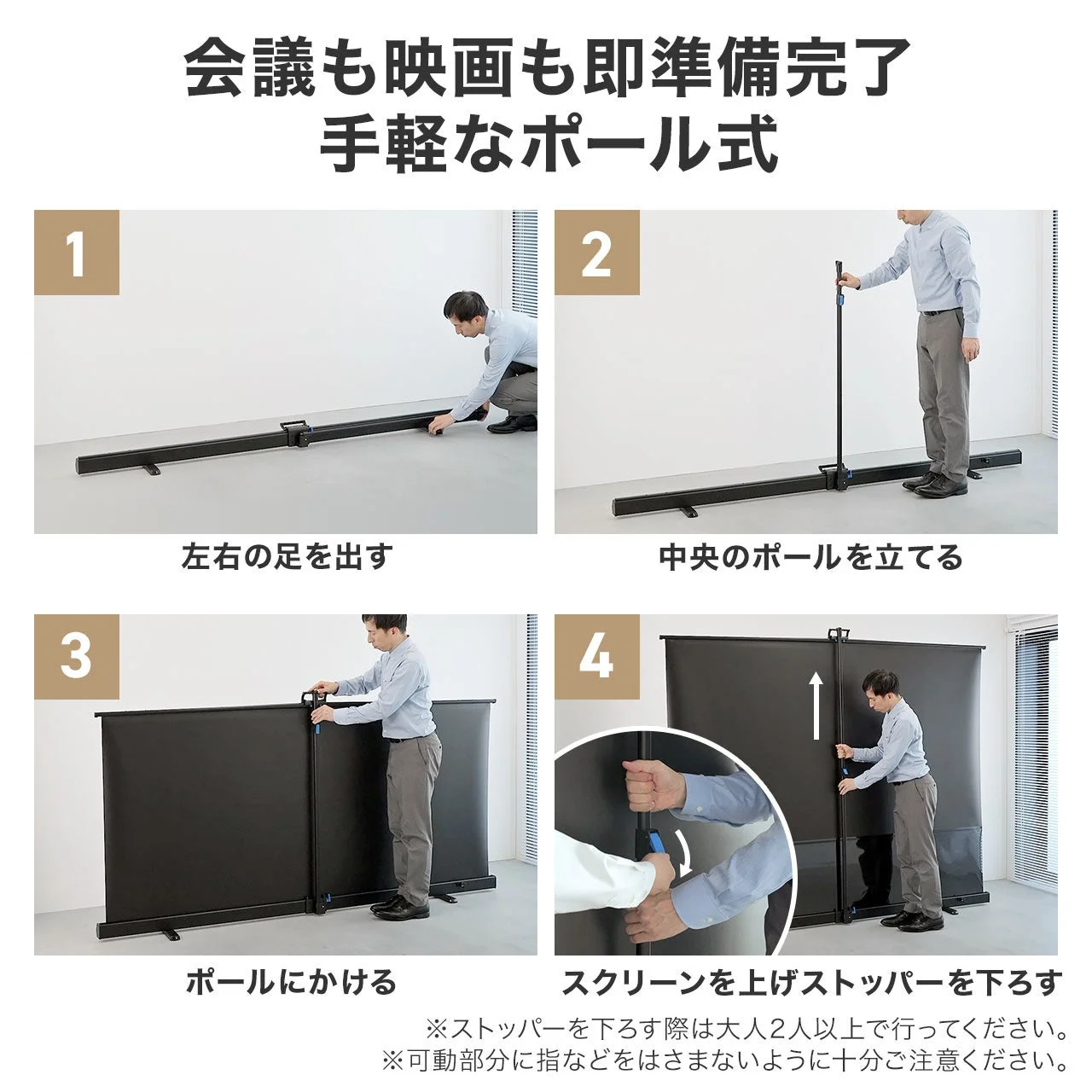 会議も映画も即準備完了
手軽なポール式

1
左右の足を出す

2
中央のポールを立てる

3
ポールにかける

4
スクリーンを上げストッパーを下ろす

※ストッパーを下ろす際は大人2人以上で行ってください。
※可動部分に指などをはさまないように十分ご注意ください。