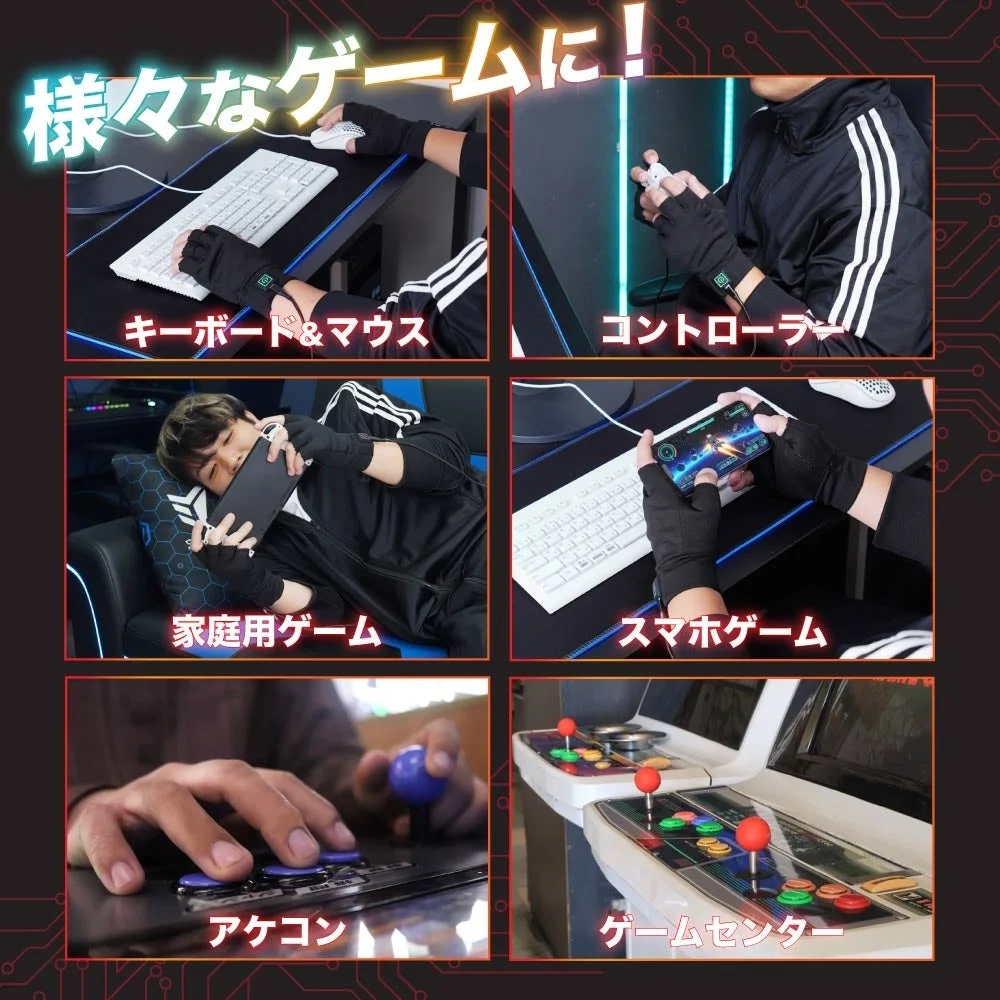 様々なゲームに！

キーボード&マウス

コントローラー

家庭用ゲーム

スマホゲーム

アケコン

ゲームセンター