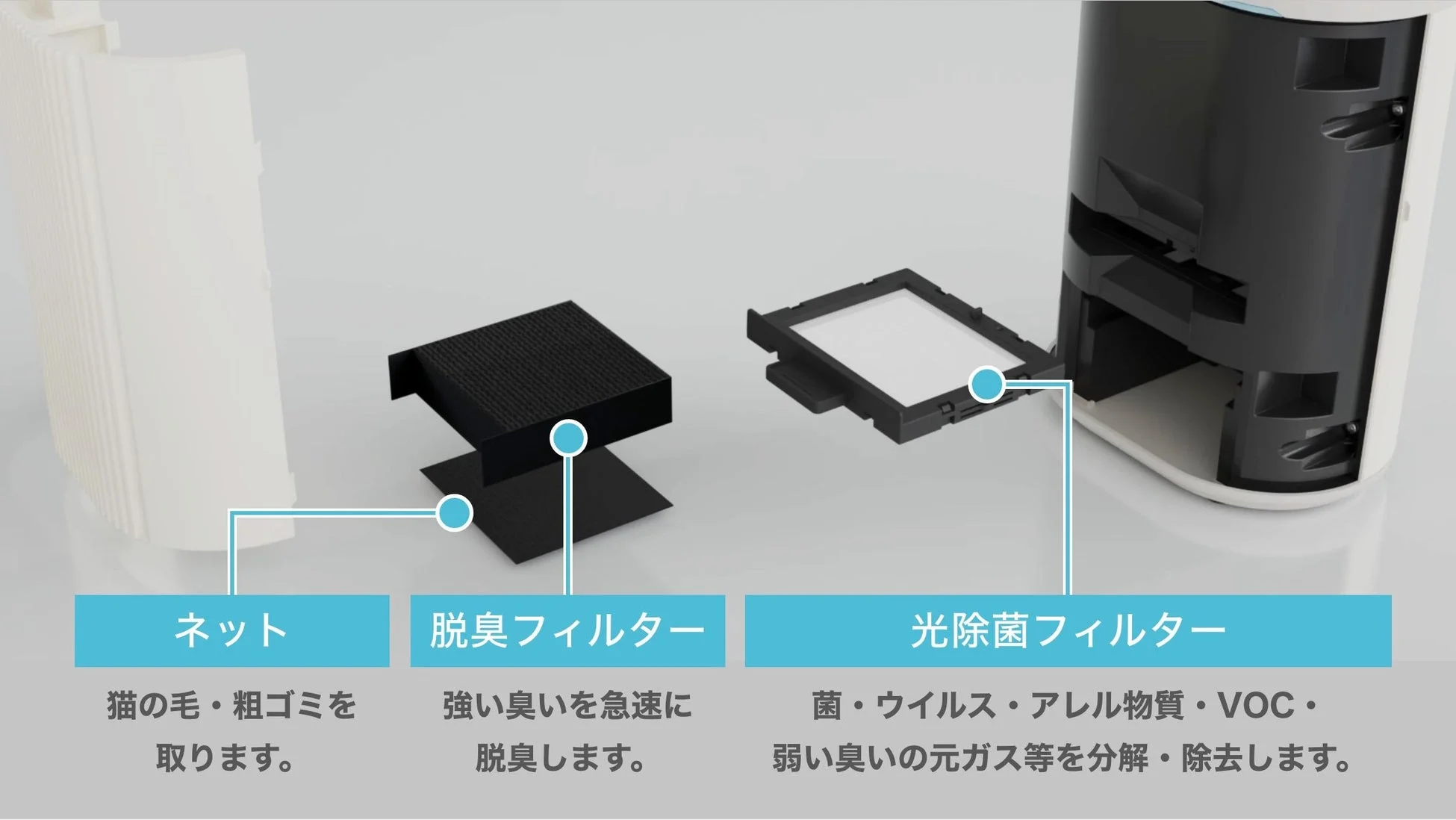 ネット

猫の毛・粗ゴミを取ります。

脱臭フィルター

強い臭いを急速に脱臭します。

光除菌フィルター

菌・ウイルス・アレル物質・VOC・弱い臭いの元ガス等を分解・除去します。